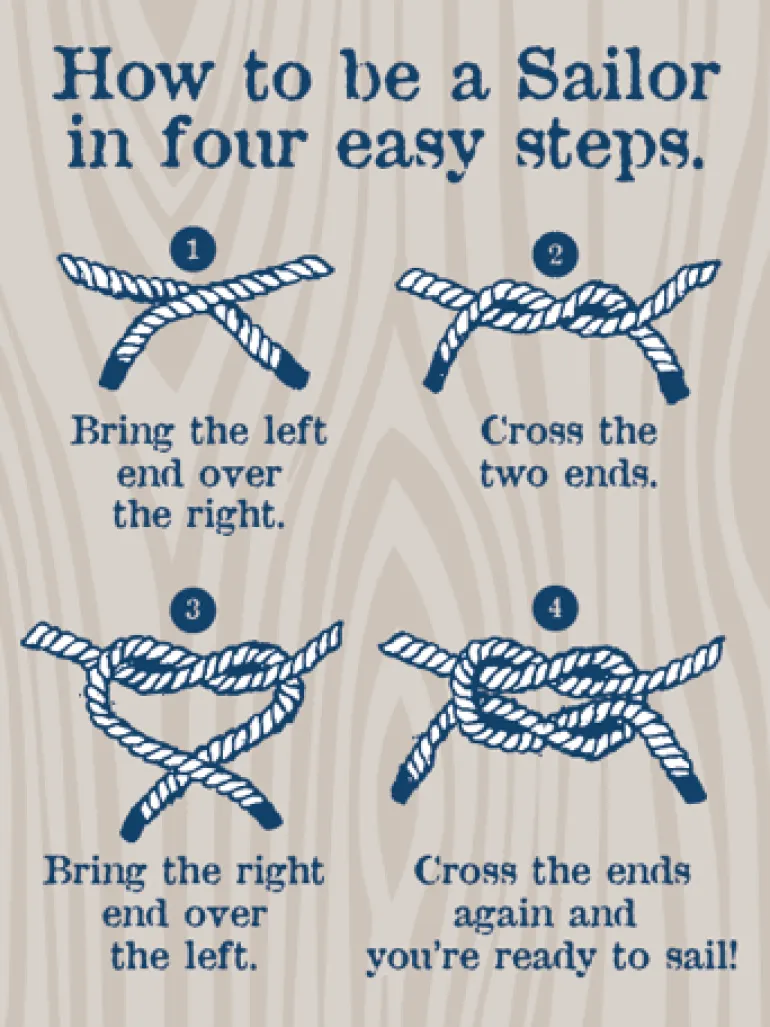 How to be a Sailor in four easy steps.

1

Bring the left end over the right.

2

Cross the two ends.

3

Bring the right end over the left.

4

Cross the ends again and you're ready to sail!